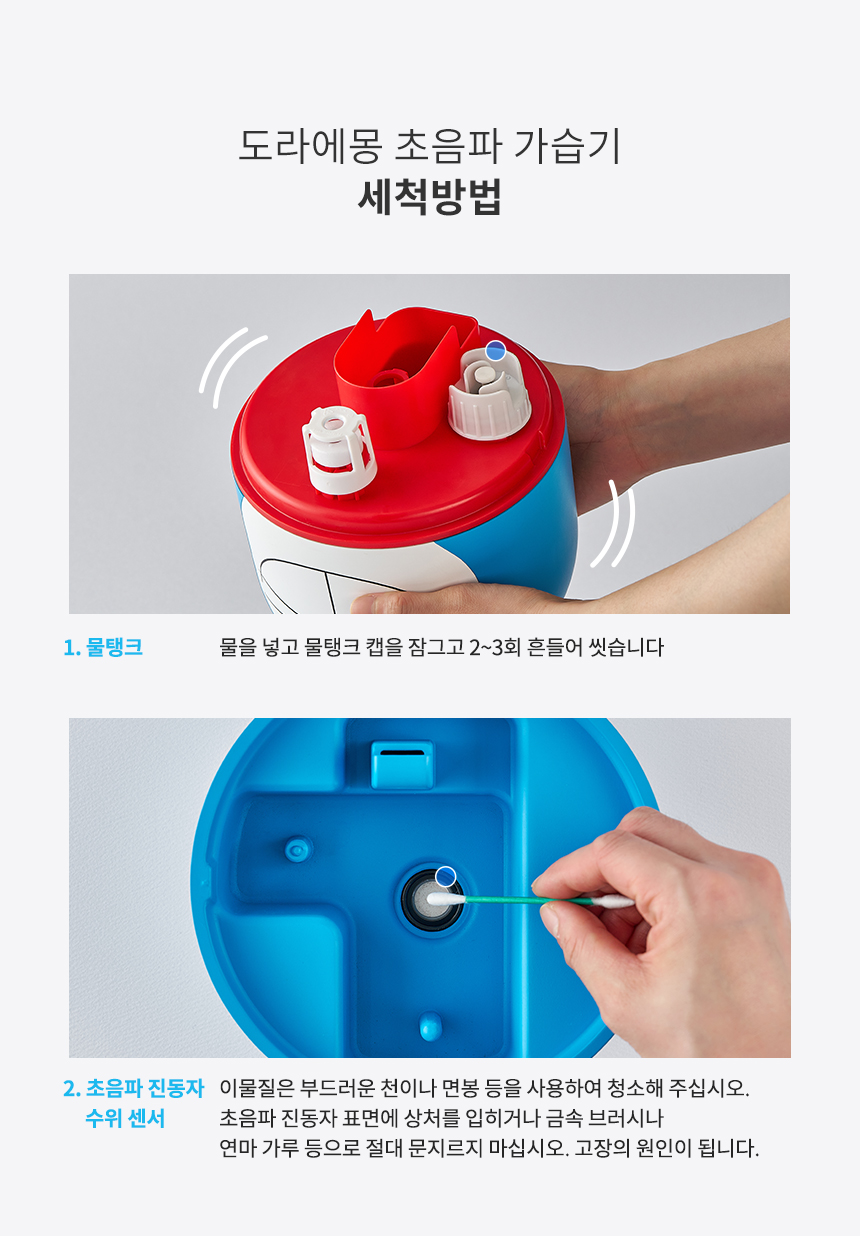 도라에몽 초음파 가습기
세척방법

1. 물탱크

물을 넣고 물탱크 캡을 잠그고 2~3회 흔들어 씻습니다

2. 초음파 진동자 수위 센서

이물질은 부드러운 천이나 면봉 등을 사용하여 청소해 주십시오.
초음파 진동자 표면에 상처를 입히거나 금속 브러시나
연마 가루 등으로 절대 문지르지 마십시오. 고장의 원인이 됩니다.