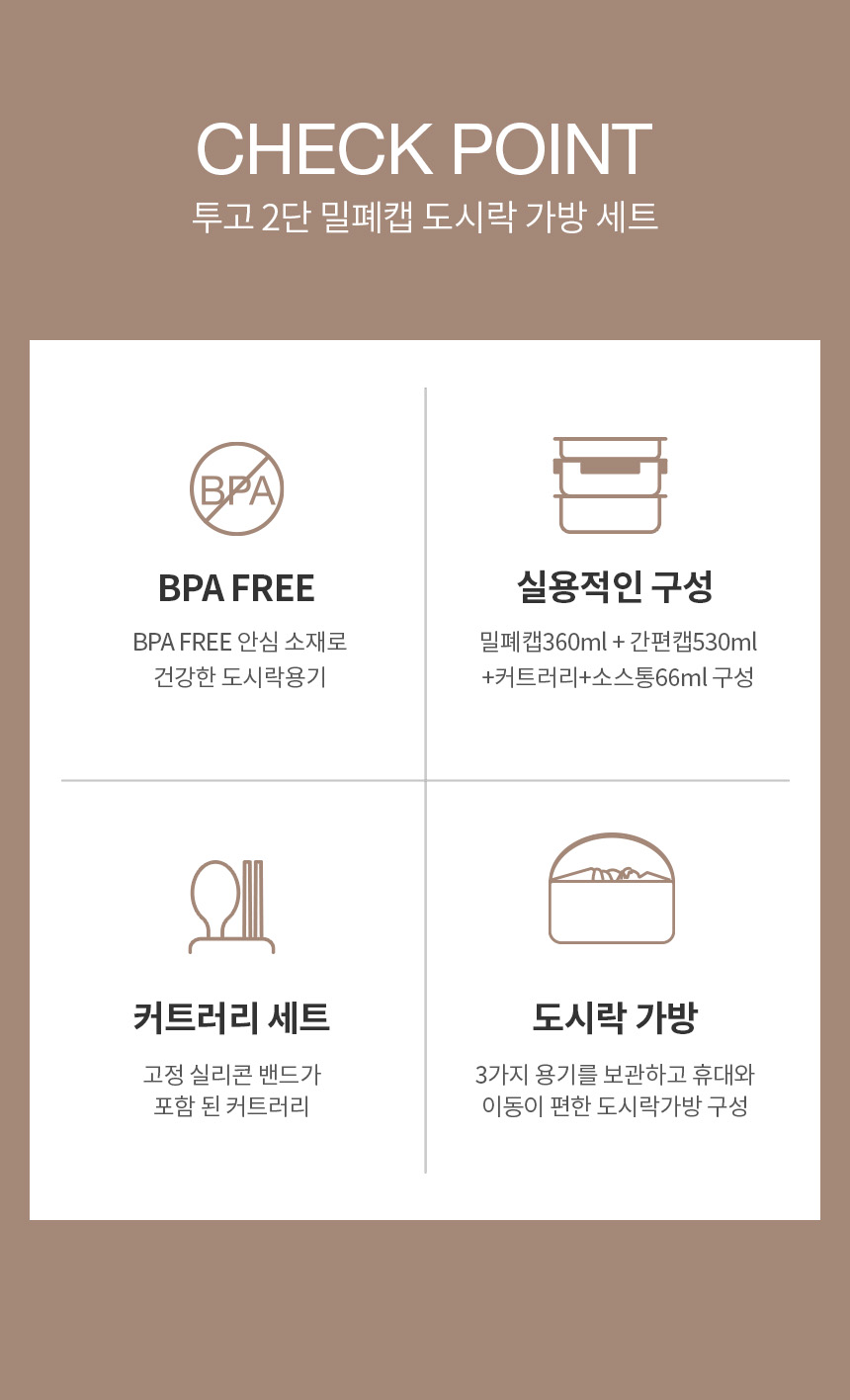 CHECK POINT
투고 2단 밀폐캡 도시락 가방 세트

BPA

BPA FREE

BPA FREE 안심 소재로
건강한 도시락용기

실용적인 구성

밀폐캡360ml + 간편캡530ml
+커트러리+소스통66ml 구성

커트러리 세트

고정 실리콘 밴드가
포함 된 커트러리

도시락 가방

3가지 용기를 보관하고 휴대와
이동이 편한 도시락가방 구성