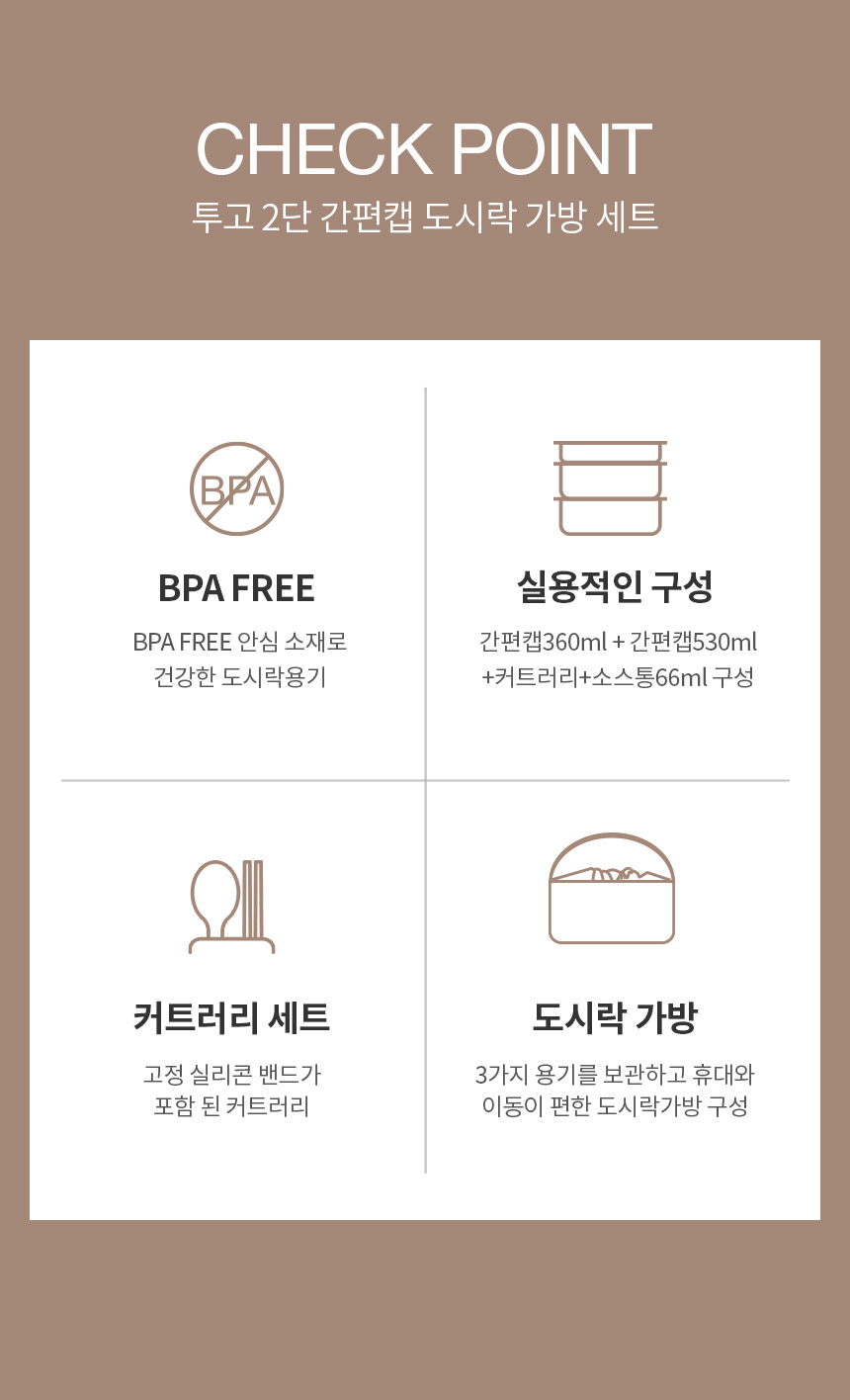 CHECK POINT
투고 2단 간편캡 도시락 가방 세트

BPA

BPA FREE

BPA FREE 안심 소재로
건강한 도시락용기

실용적인 구성

간편캡360ml + 간편캡530ml
+커트러리+소스통66ml 구성

커트러리 세트

고정 실리콘 밴드가
포함 된 커트러리

도시락 가방

3가지 용기를 보관하고 휴대와
이동이 편한 도시락가방 구성