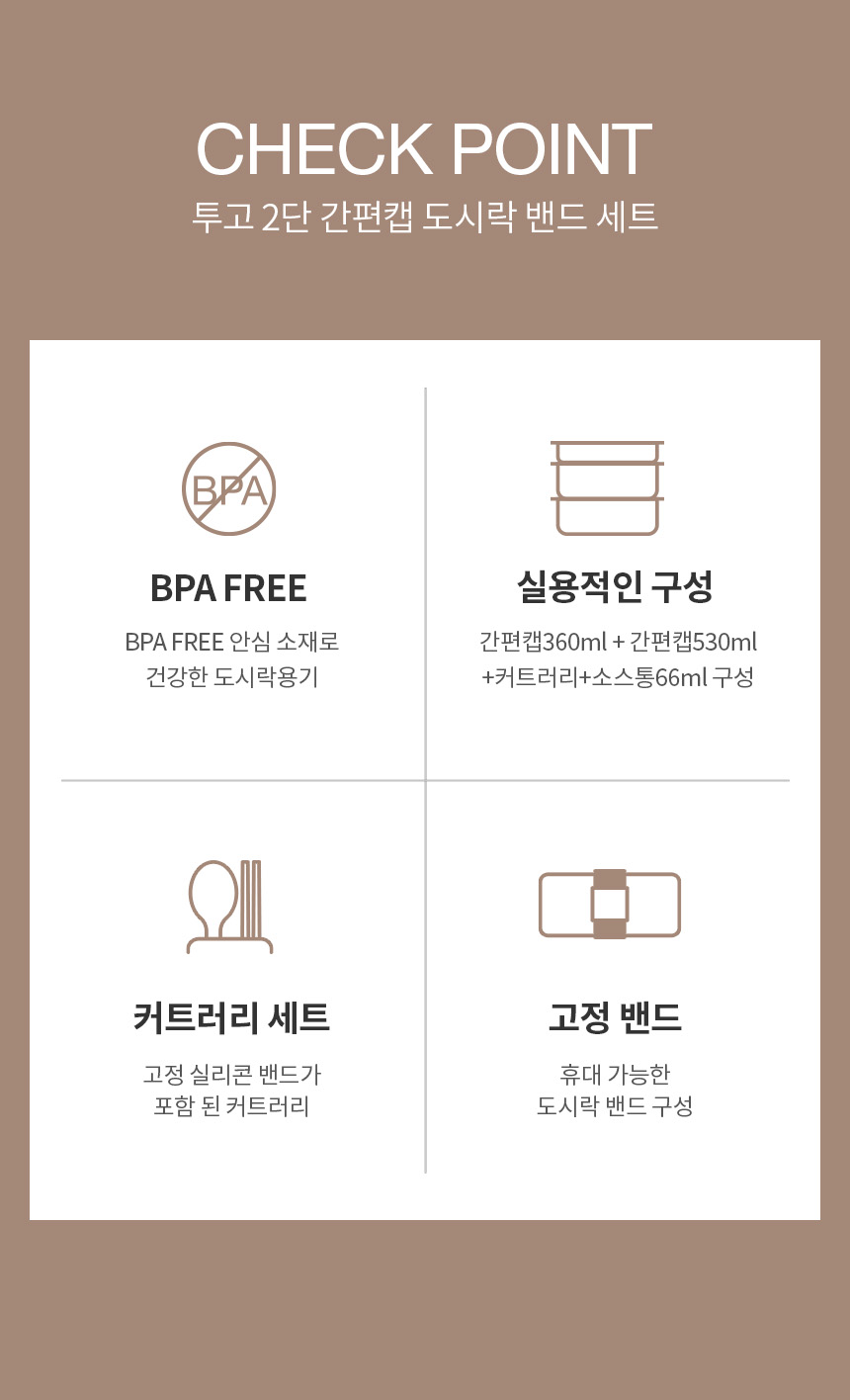 CHECK POINT
투고 2단 간편캡 도시락 밴드 세트

BPA

BPA FREE

BPA FREE 안심 소재로
건강한 도시락용기

실용적인 구성

간편캡360ml + 간편캡530ml
+커트러리+소스통66ml 구성

커트러리 세트

고정 실리콘 밴드가
포함 된 커트러리

고정 밴드

휴대 가능한
도시락 밴드 구성