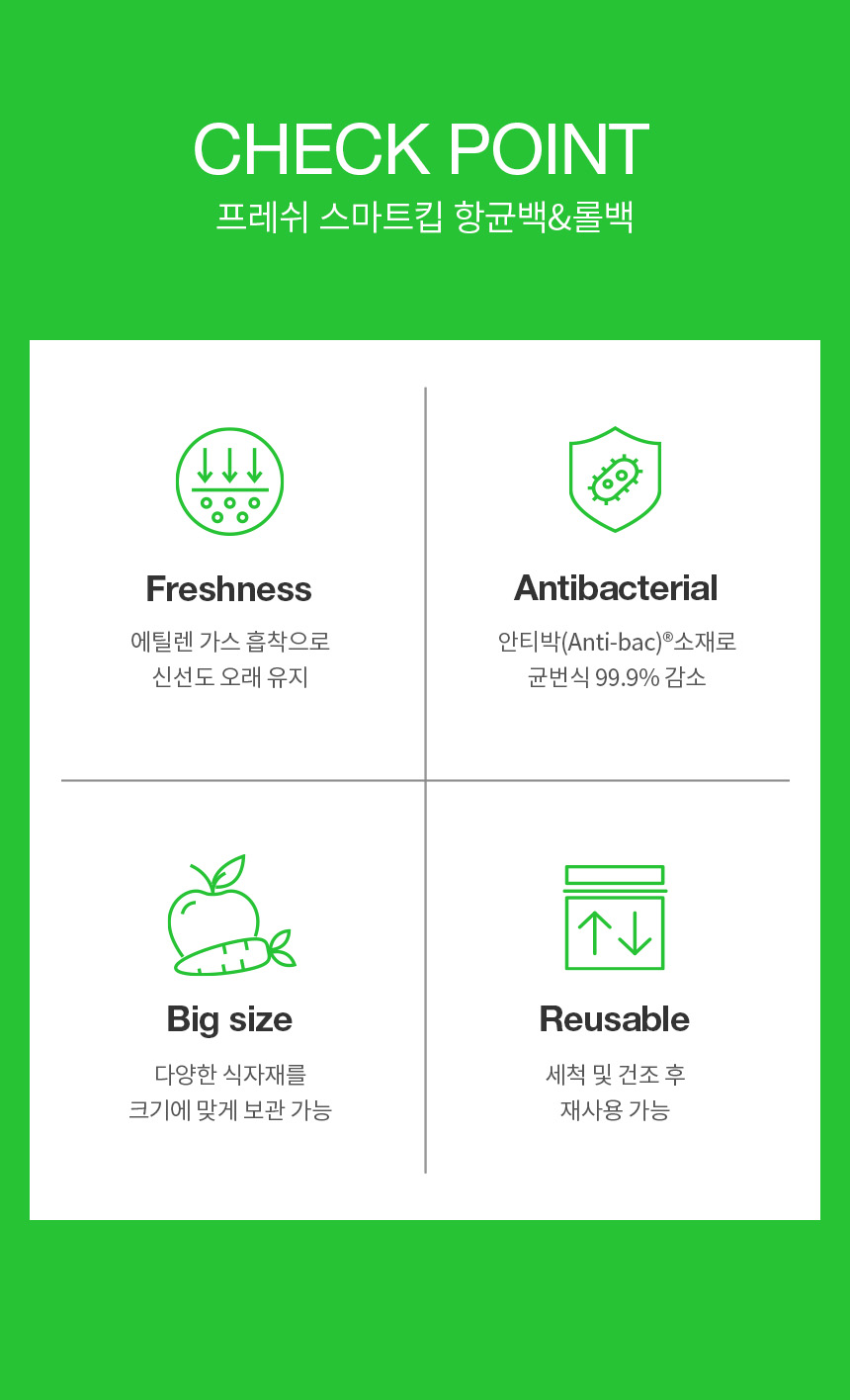 CHECK POINT
프레쉬 스마트킵 항균백&롤백

Freshness

에틸렌 가스 흡착으로
신선도 오래 유지

Antibacterial

안티박(Anti-bac)®소재로
균번식 99.9% 감소

Big size

다양한 식자재를
크기에 맞게 보관 가능

Reusable

세척 및 건조 후
재사용 가능